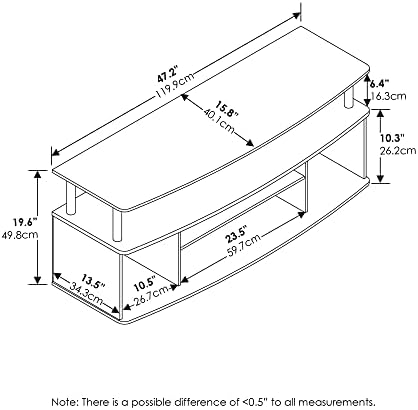 47.2"
119.9cm

15.8"
40.1cm

6.4"
16.3cm

10.3"
26.2cm

19.6"
49.8cm

23.5"
59.7cm

13.5"
34.3cm

10.5"
26.7cm

Note: There is a possible difference of <0.5" to all measurements.