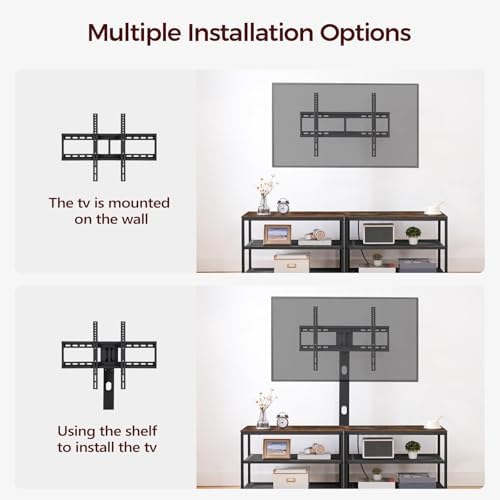 Multiple Installation Options

The tv is mounted on the wall

Using the shelf to install the tv